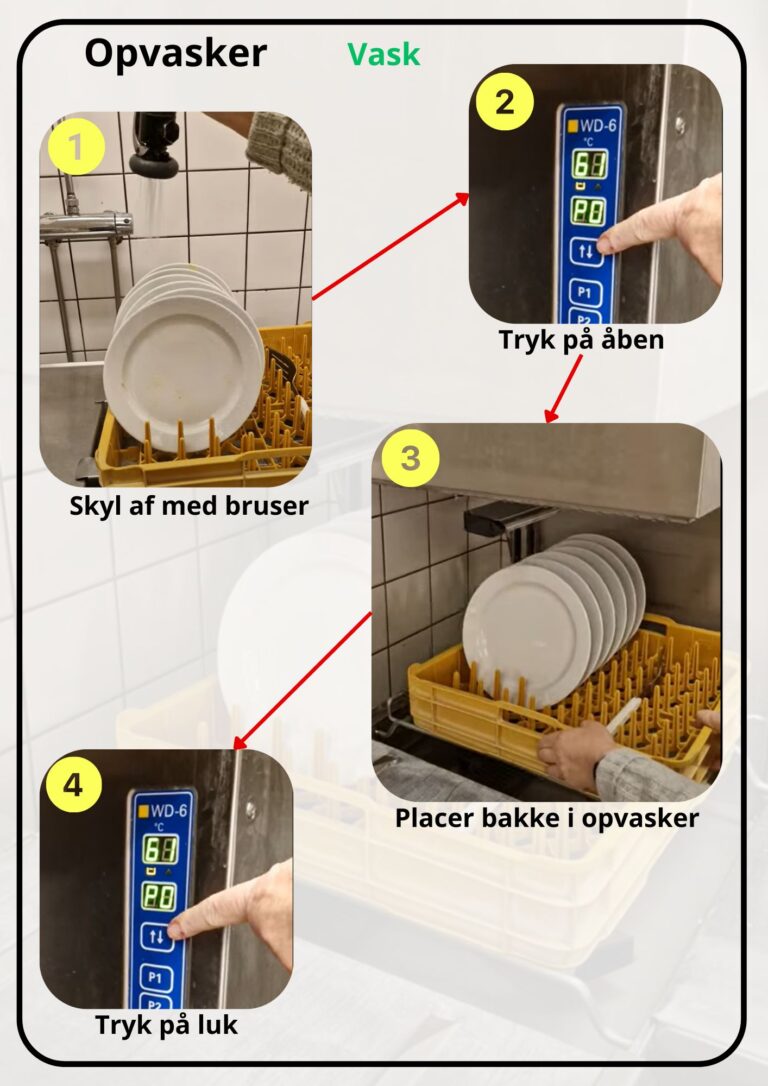 Opvasker

Vask

1

Skyl af med bruser

2

WD-6
°C
61
P0
P1
P2

Tryk på åben

3

Placer bakke i opvasker

4

WD-6
°C
61
P0
P1
P2

Tryk på luk