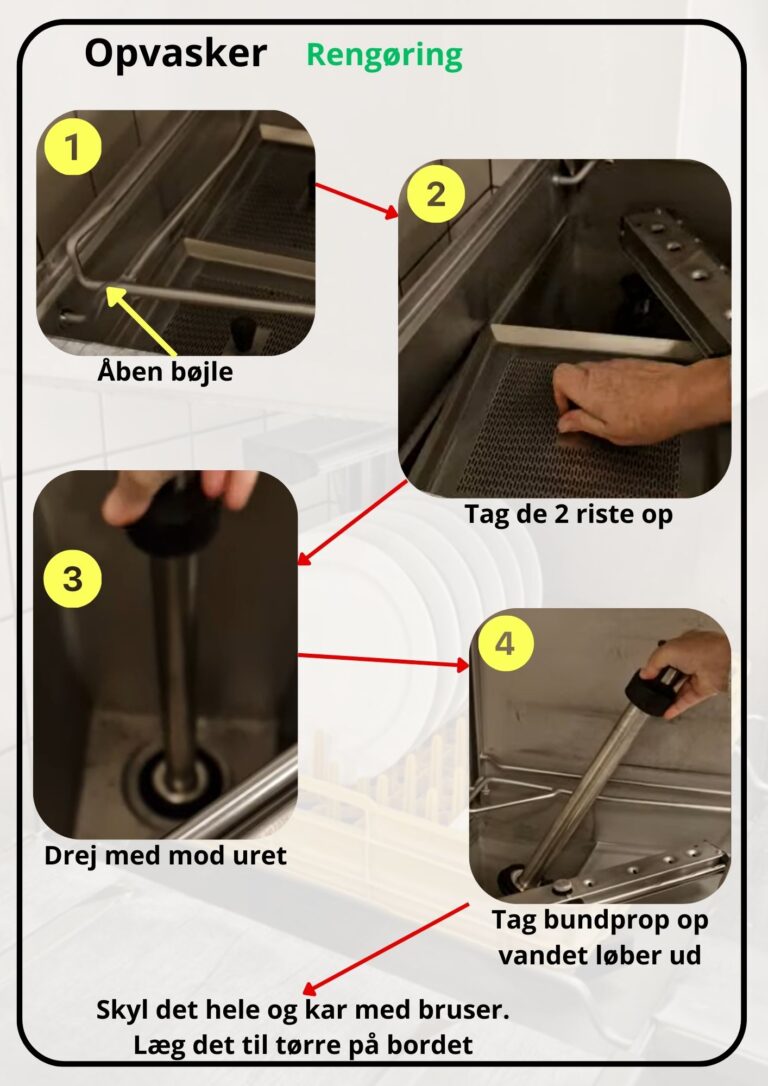 Opvasker Rengøring

1

Åben bøjle

2

Tag de 2 riste op

3

Drej med mod uret

4

Tag bundprop op vandet løber ud

Skyl det hele og kar med bruser. Læg det til tørre på bordet