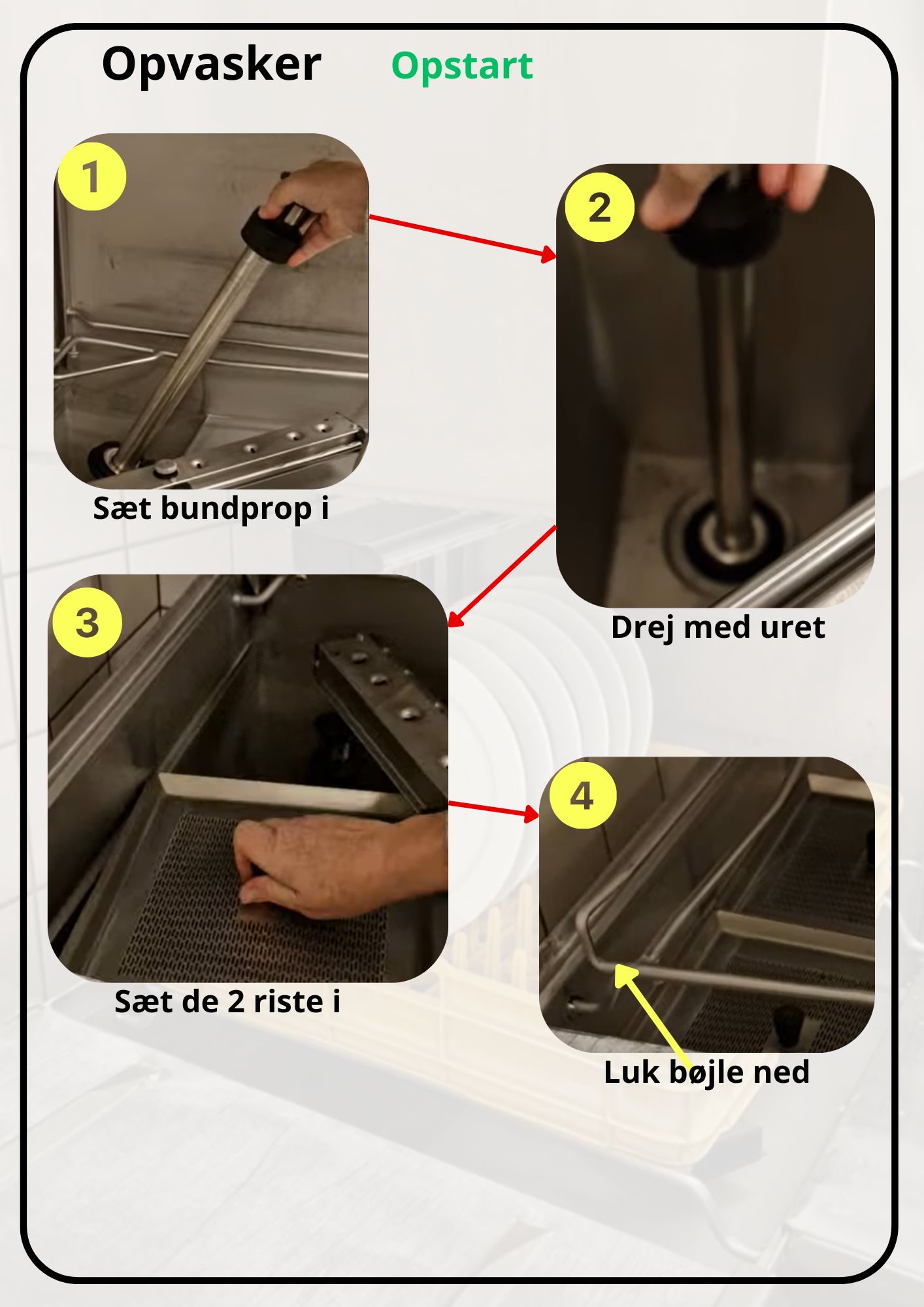 Opvasker Opstart

1

Sæt bundprop i

2

Drej med uret

3

Sæt de 2 riste i

4

Luk bøjle ned