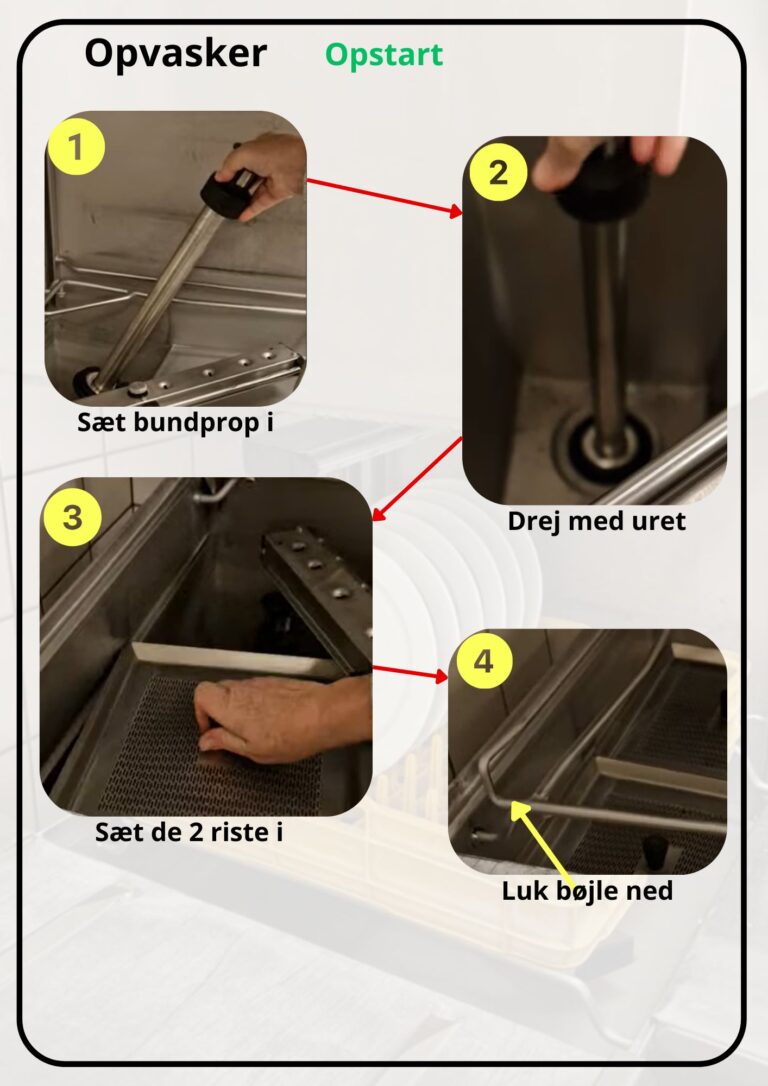 Opvasker Opstart

1

Sæt bundprop i

2

Drej med uret

3

Sæt de 2 riste i

4

Luk bøjle ned